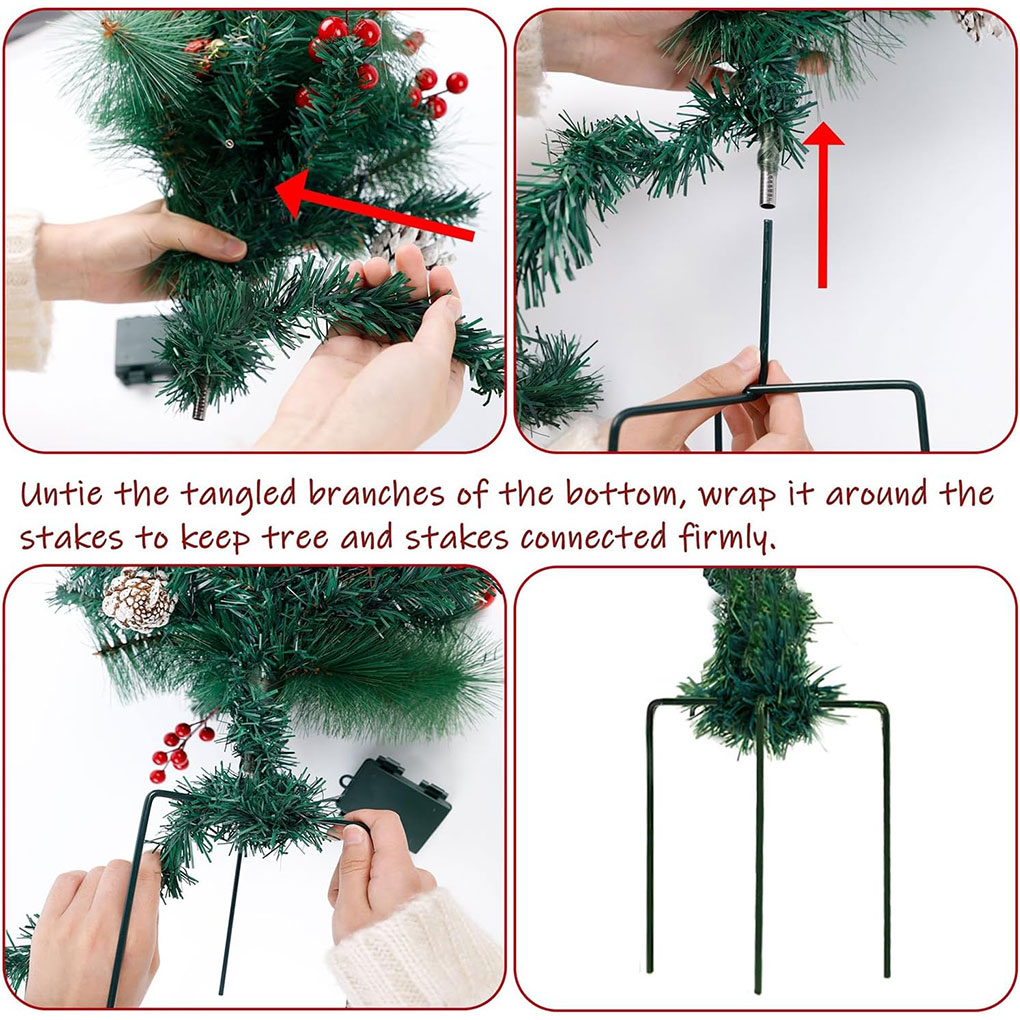 Untie the tangled branches of the bottom, wrap it around the stakes to keep tree and stakes connected firmly.